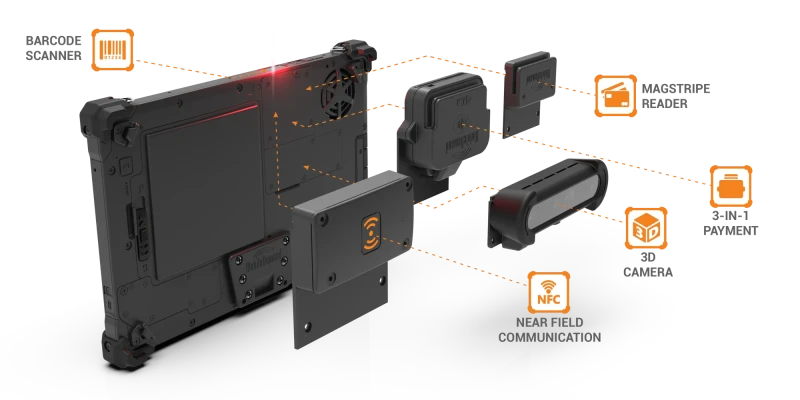 BARCODE SCANNER

MAGSTRIPE READER

3-IN-1 PAYMENT

3D

3D CAMERA

NFC

NEAR FIELD COMMUNICATION