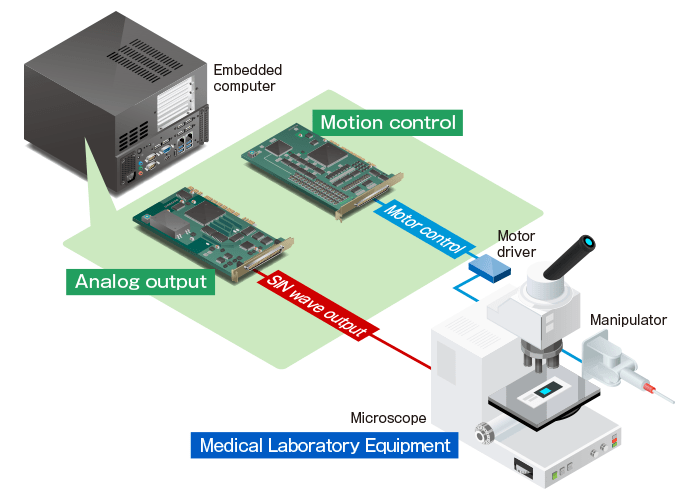 Embedded computer

Motion control

Motor control

Motor driver

Analog output

SIN wave output

Manipulator

Microscope

Medical Laboratory Equipment