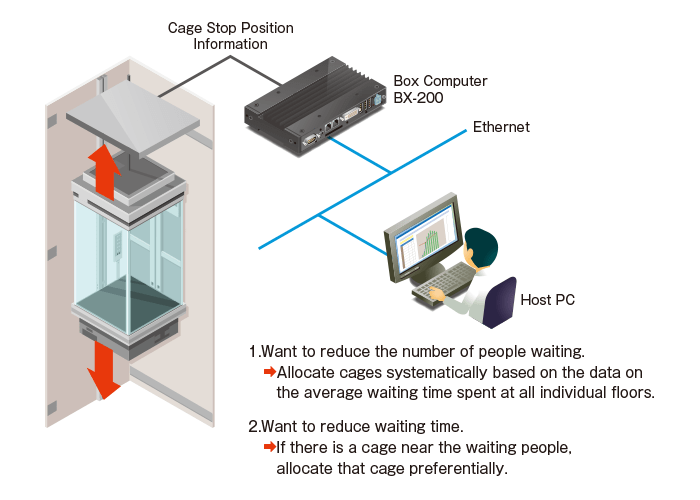 Cage Stop Position Information

Box Computer
BX-200

Ethernet

Host PC

1.Want to reduce the number of people waiting.
➡Allocate cages systematically based on the data on the average waiting time spent at all individual floors.

2.Want to reduce waiting time.
➡If there is a cage near the waiting people, allocate that cage preferentially.