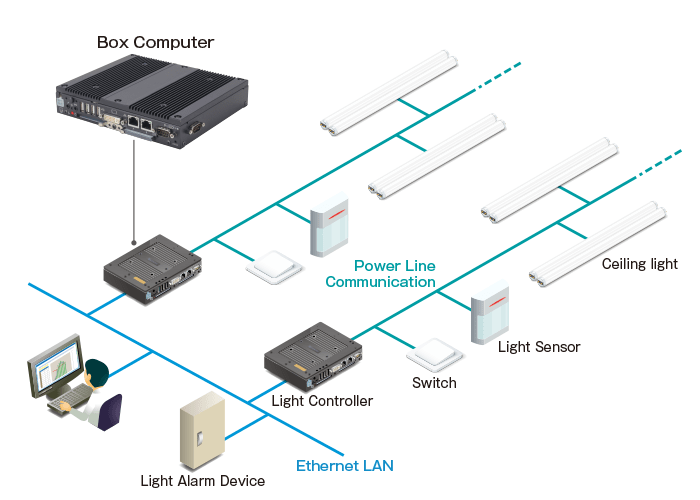 Box Computer

Power Line Communication

Ceiling light

Light Sensor

Switch

Light Controller

Ethernet LAN

Light Alarm Device